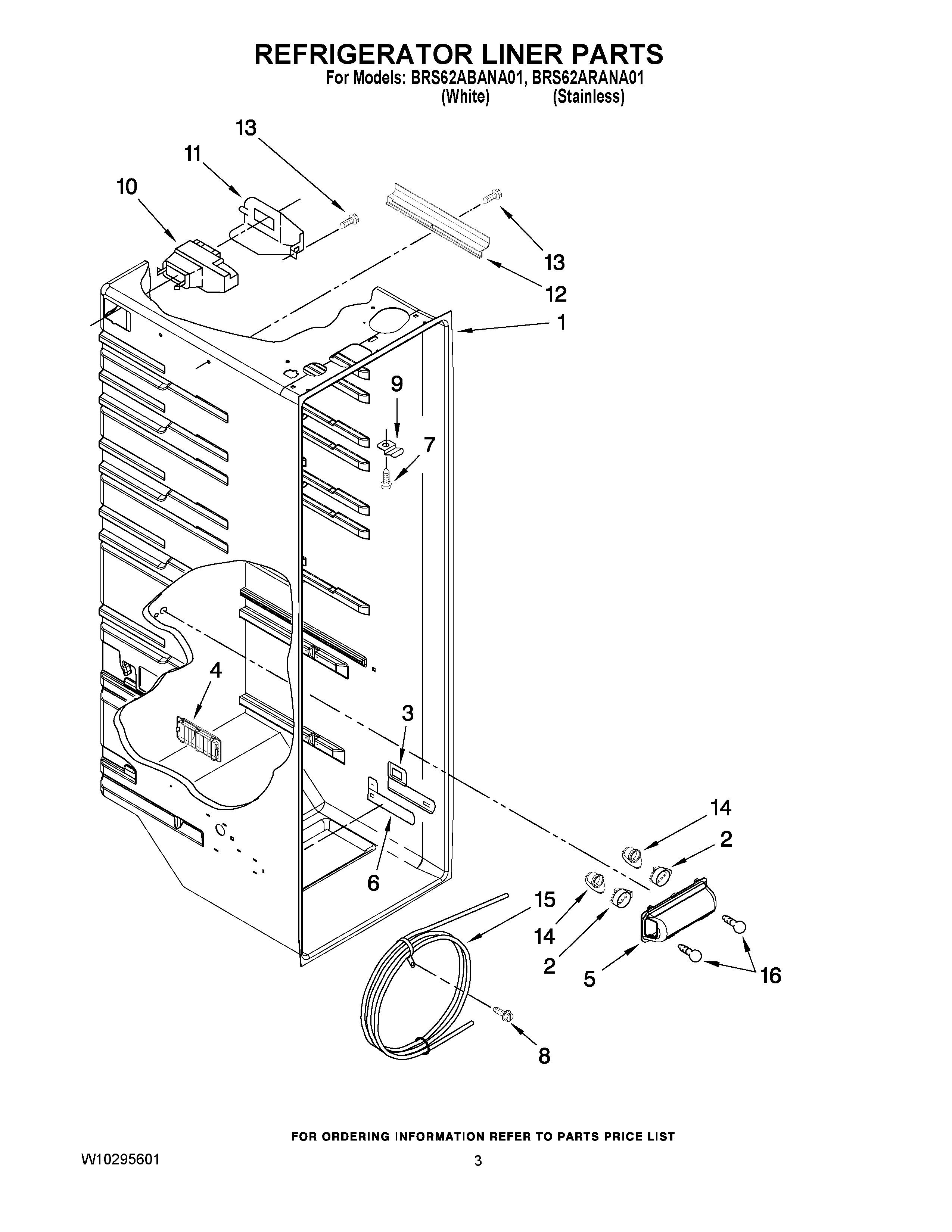 REFRIGERATOR LINER PARTS

For Models: BRS62ABANA01, BRS62ARANA01
(White) (Stainless)

13
11
10
13
12
1
9
7
4
3
6
14
2
15
14
2
5
16
8

FOR ORDERING INFORMATION REFER TO PARTS PRICE LIST

W10295601

3