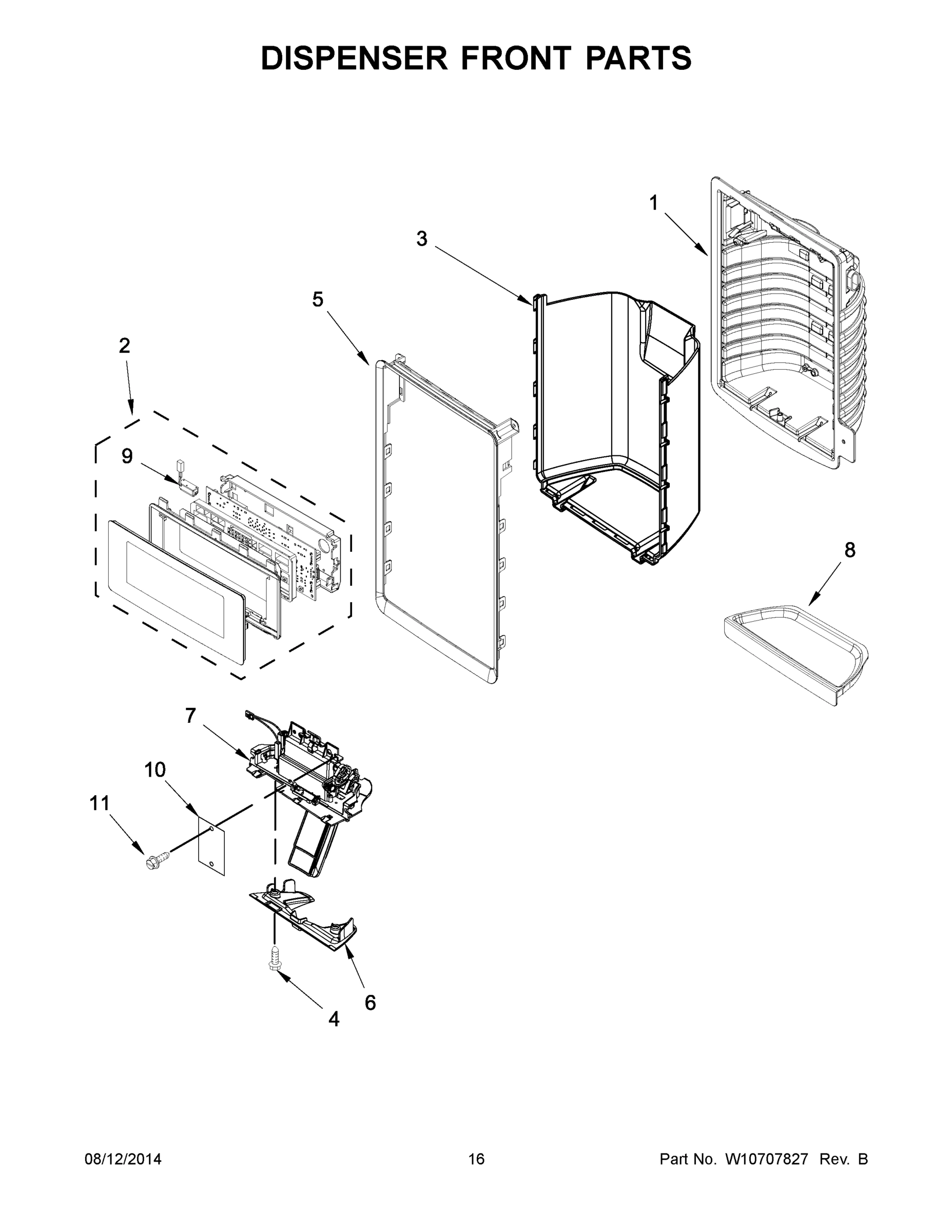 DISPENSER FRONT PARTS

1

3

5

2

9

8

7

10

11

6

4

08/12/2014

16

Part No. W10707827 Rev. B