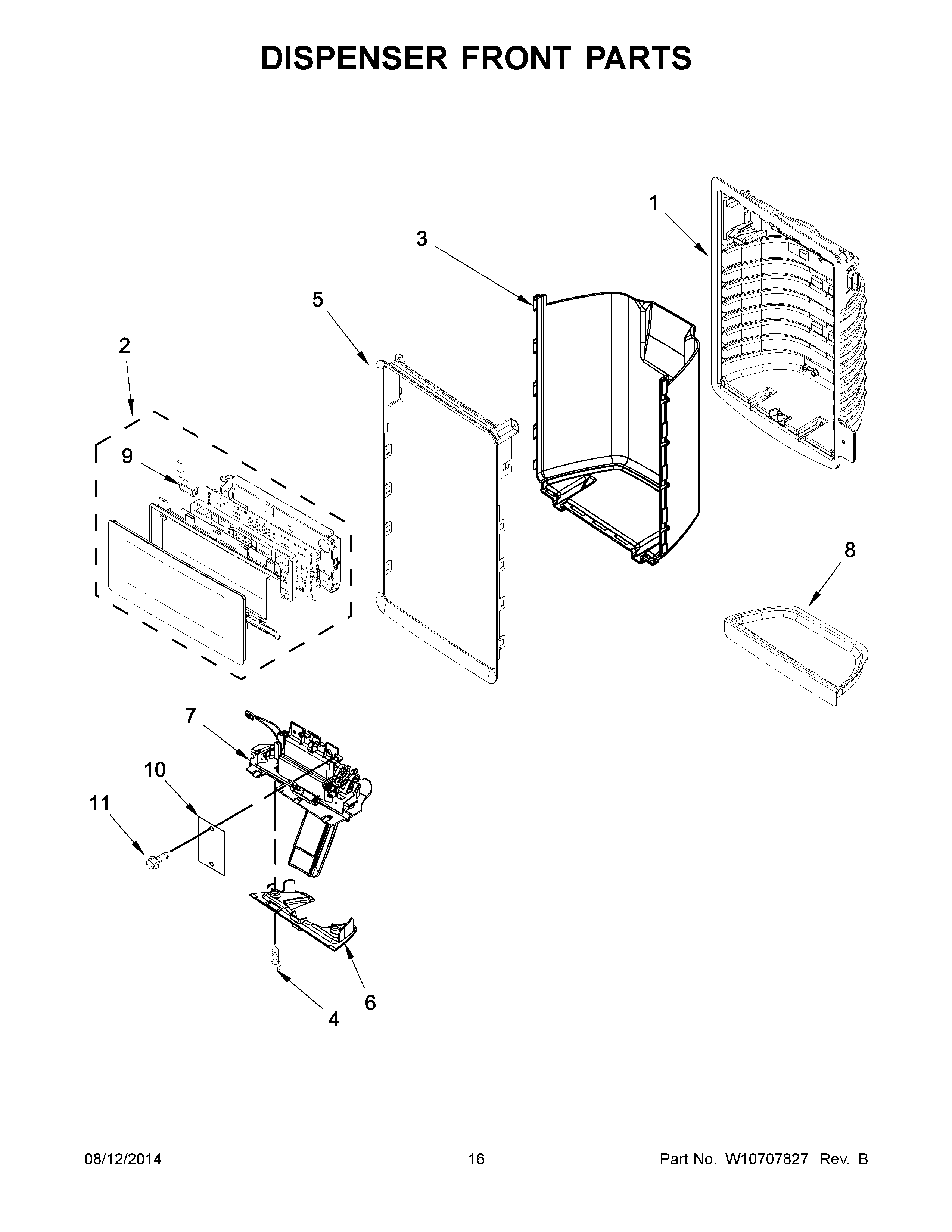 DISPENSER FRONT PARTS

1

3

5

2

9

8

7

10

11

6

4

08/12/2014

16

Part No. W10707827 Rev. B