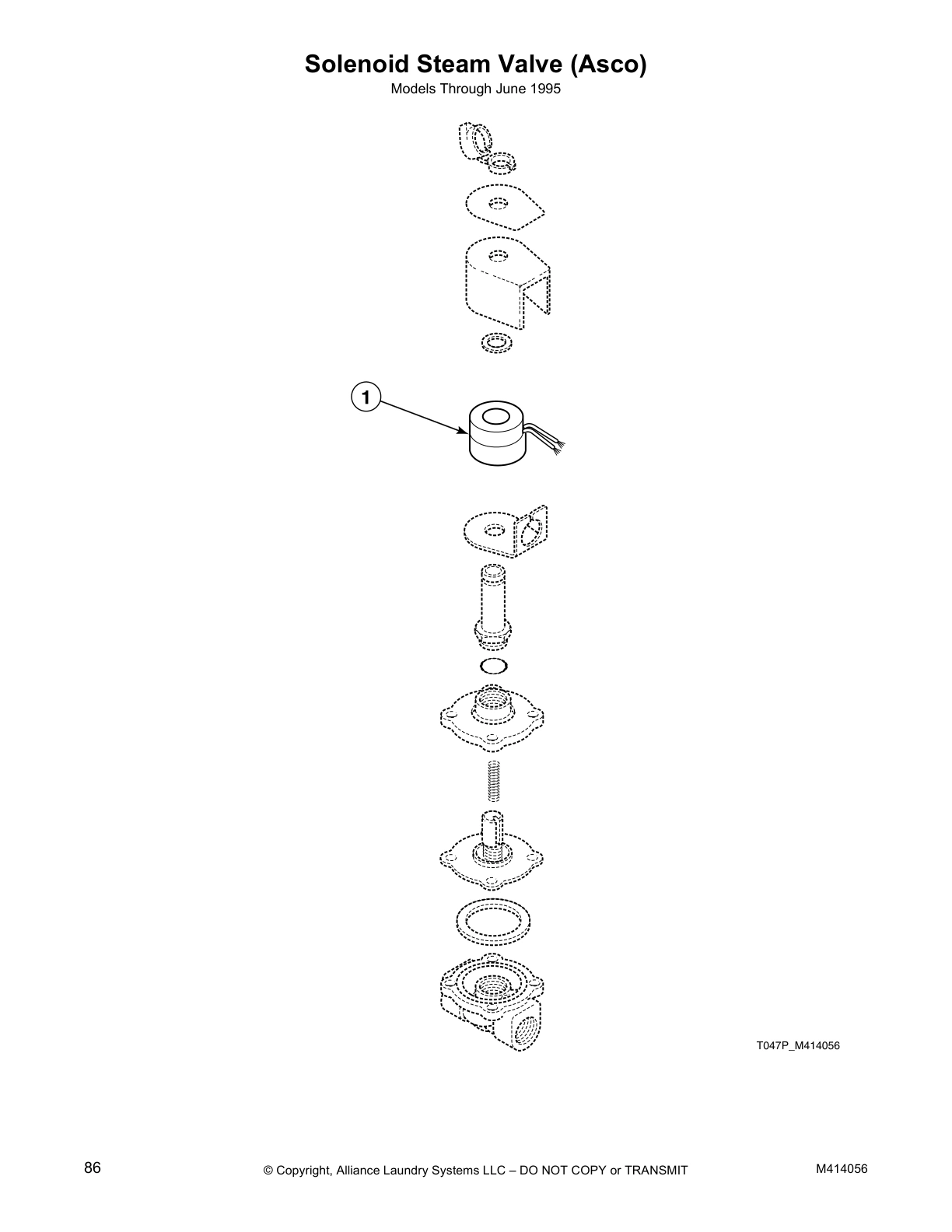 Solenoid Steam Valve (Asco)

Models Through June 1995

1

T047P_M414056

86

© Copyright, Alliance Laundry Systems LLC – DO NOT COPY or TRANSMIT

M414056