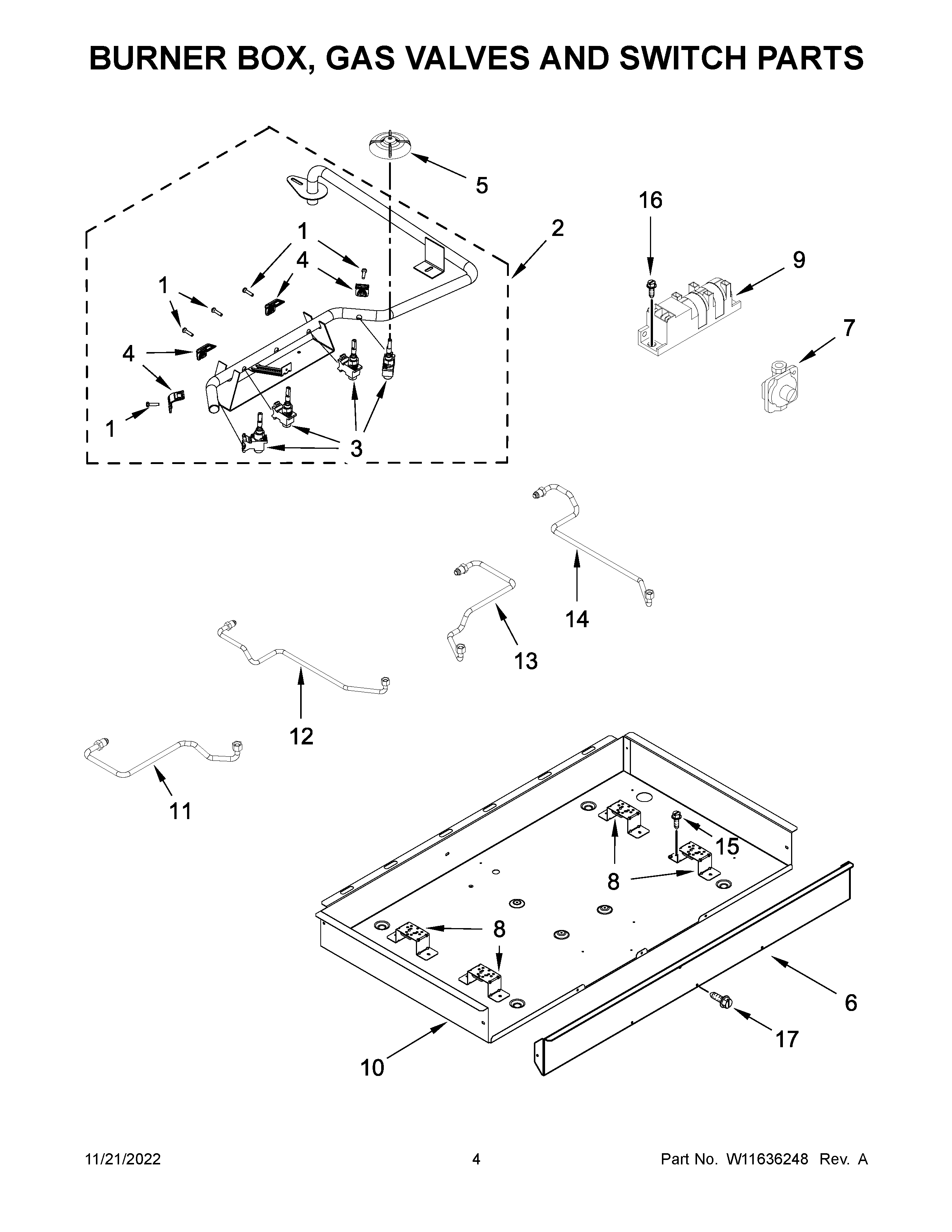 BURNER BOX, GAS VALVES AND SWITCH PARTS

5
16
2
1
4
9
1
7
4
1
3
14
13
12
11
15
8
8
6
17
10

11/21/2022
4
Part No. W11636248 Rev. A