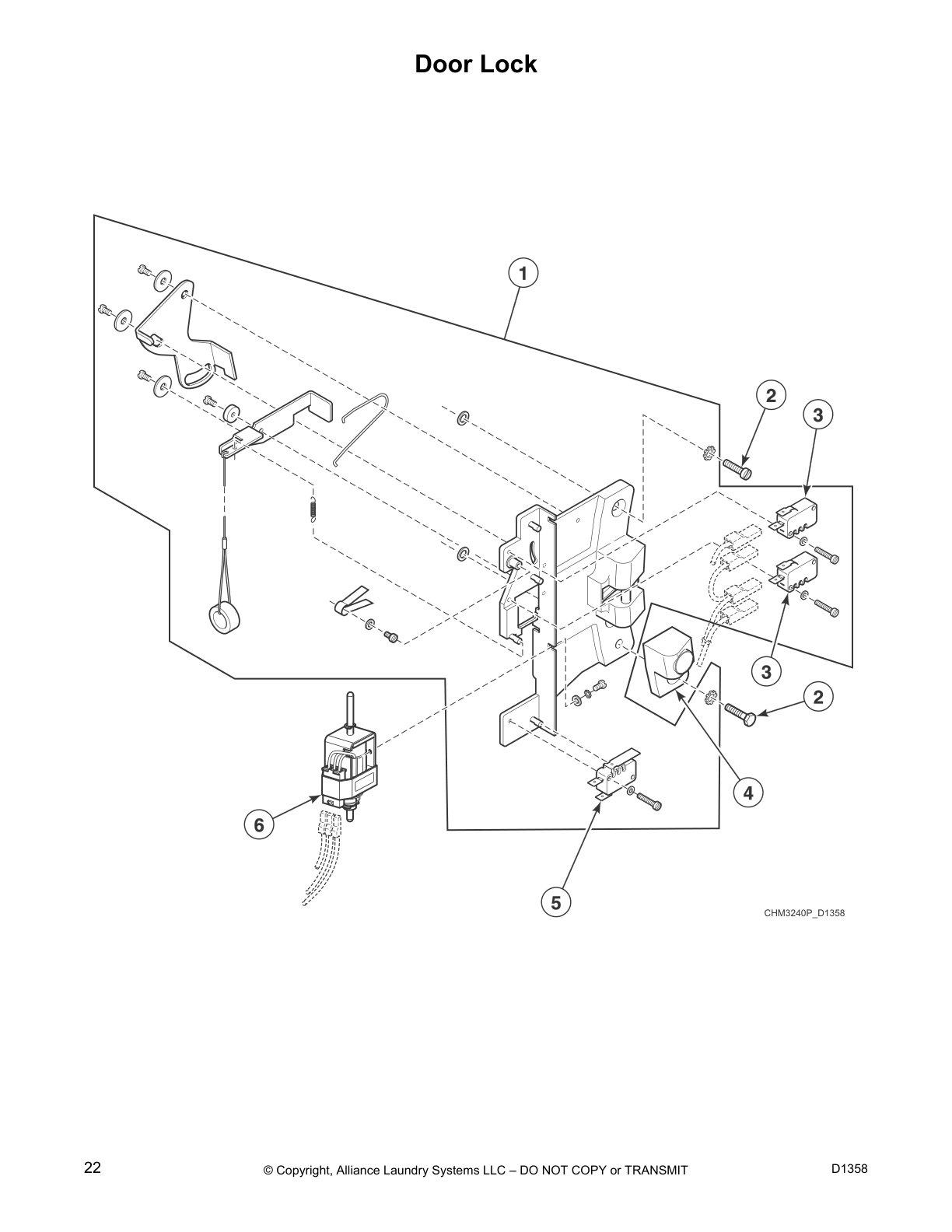 Door Lock

1

2

3

3

2

4

6

5

CHM3240P_D1358

22

© Copyright, Alliance Laundry Systems LLC – DO NOT COPY or TRANSMIT

D1358