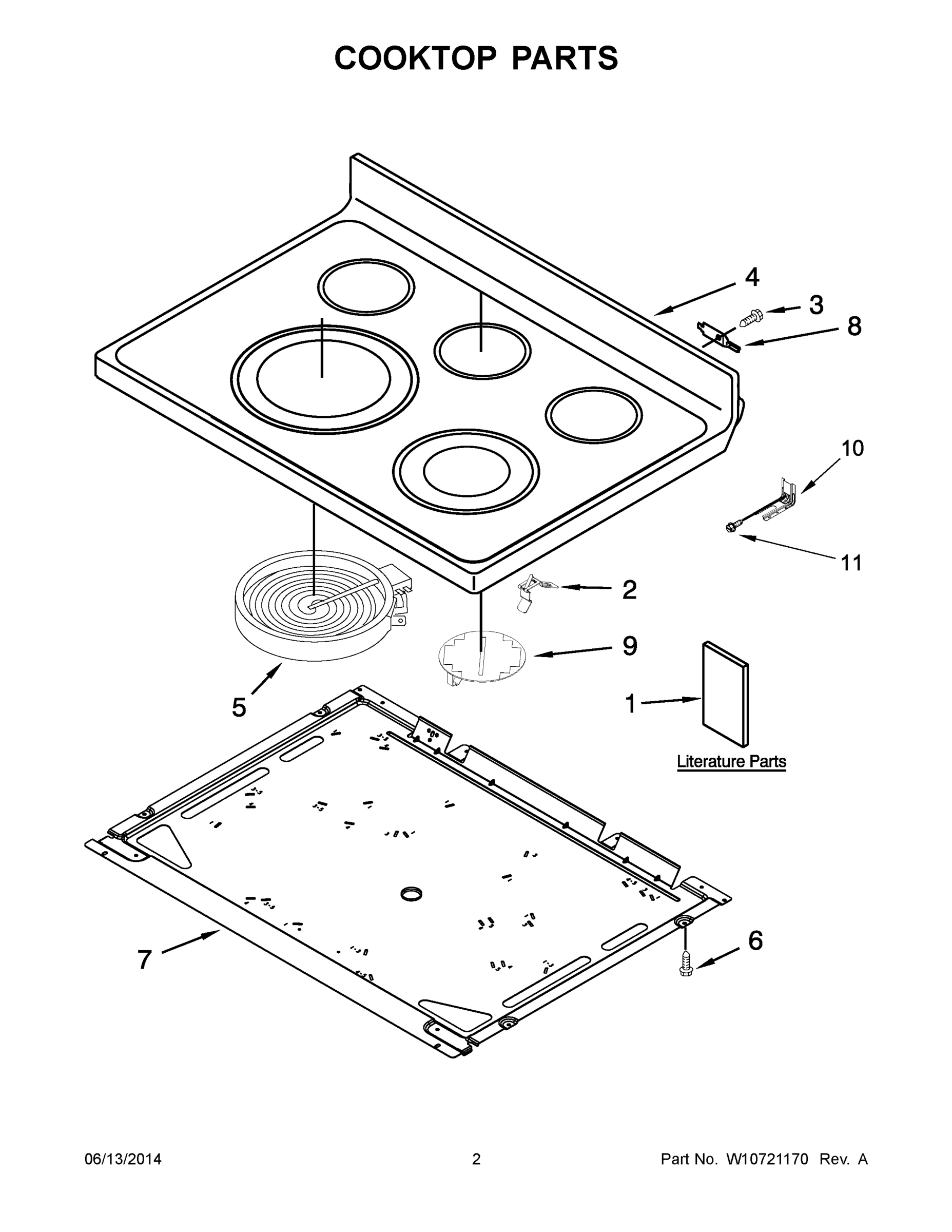 COOKTOP PARTS

4
3
8
10
11
2
9
5
1
Literature Parts
7
6

06/13/2014
2
Part No. W10721170 Rev. A