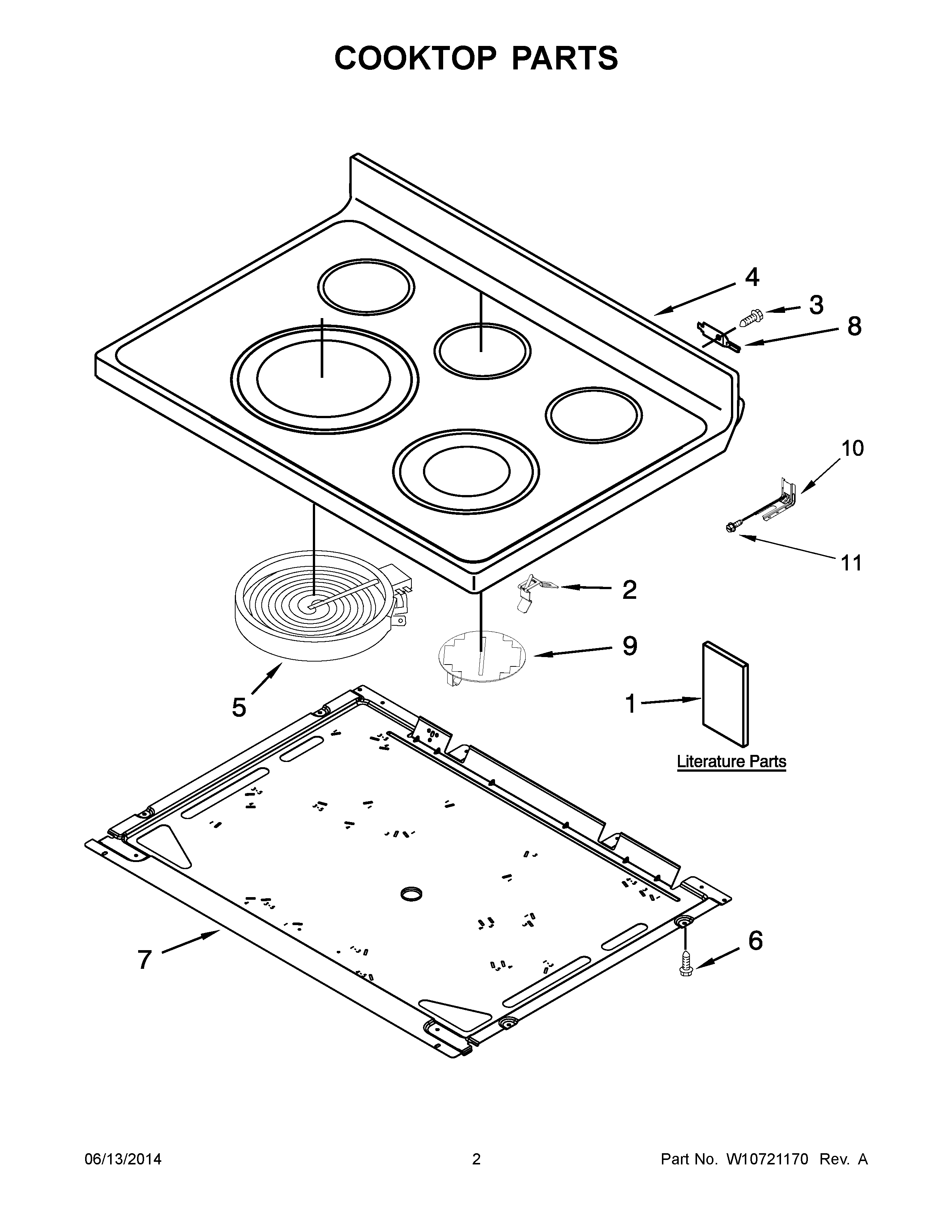 COOKTOP PARTS

4

3

8

10

11

2

9

5

1

Literature Parts

7

6

06/13/2014

2

Part No. W10721170 Rev. A