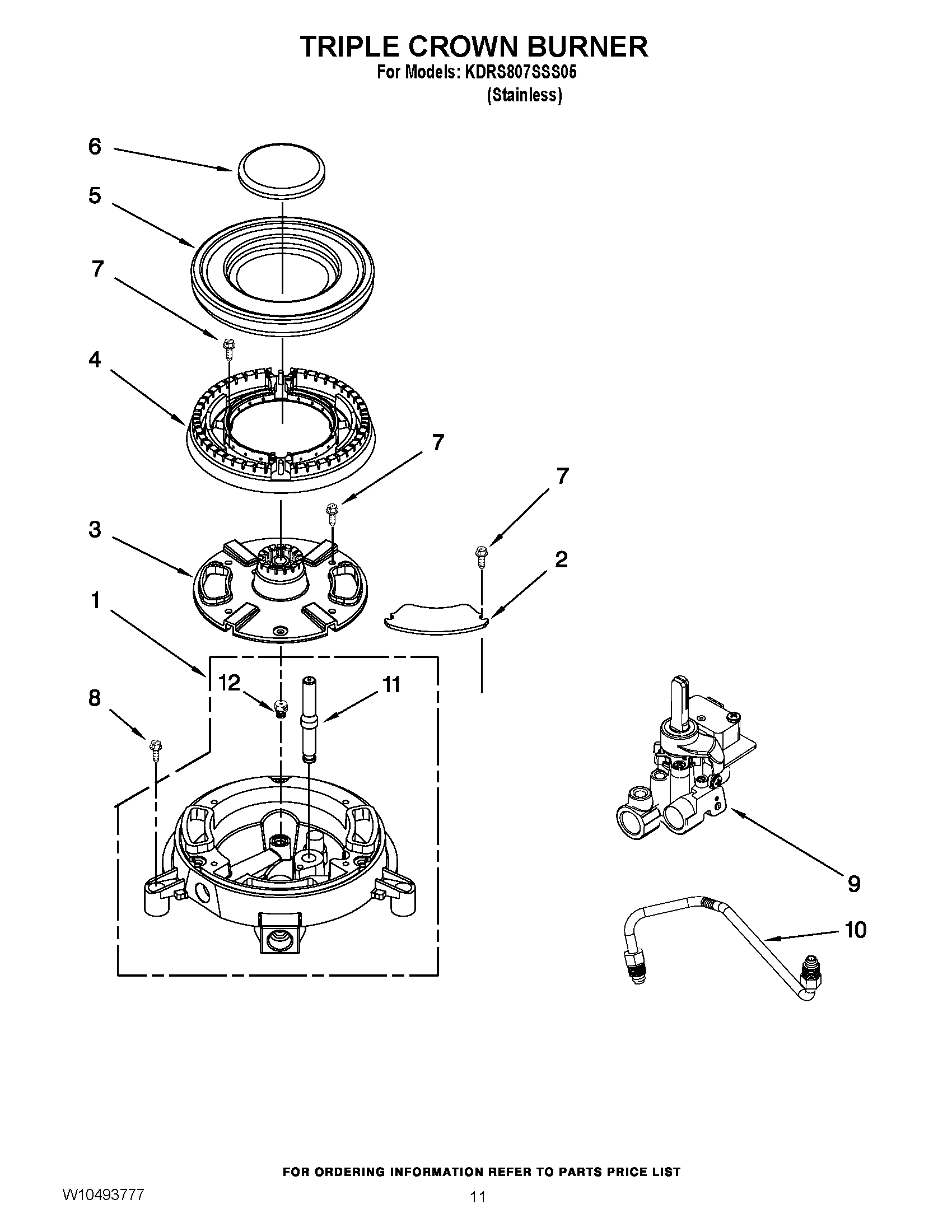 TRIPLE CROWN BURNER
For Models: KDRS807SSS05
(Stainless)

6
5
7
4
7
7
3
2
1
12
11
8
9
10

FOR ORDERING INFORMATION REFER TO PARTS PRICE LIST

W10493777

11