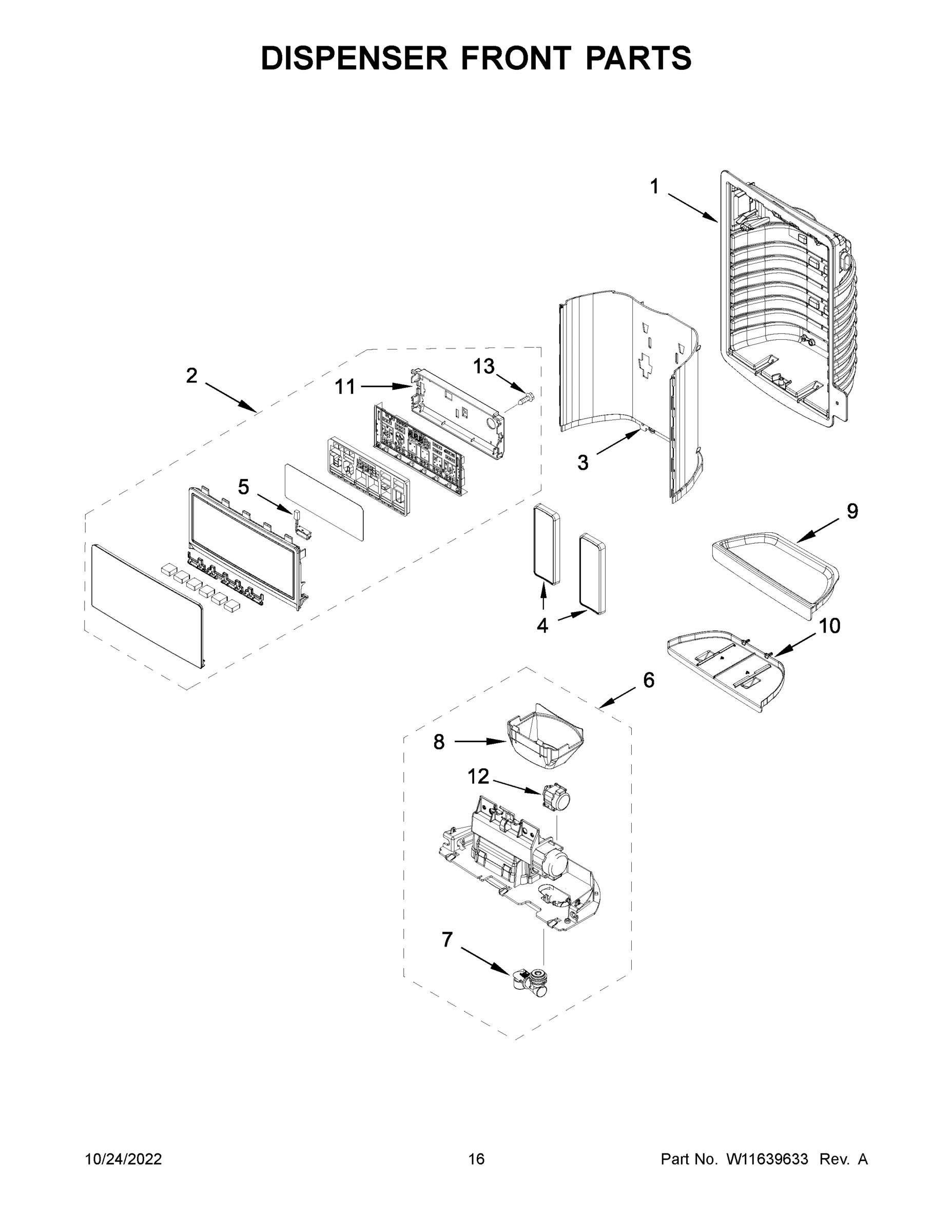 DISPENSER FRONT PARTS

1

2

13

11

3

5

9

4

10

6

8

12

7

10/24/2022

16

Part No. W11639633 Rev. A