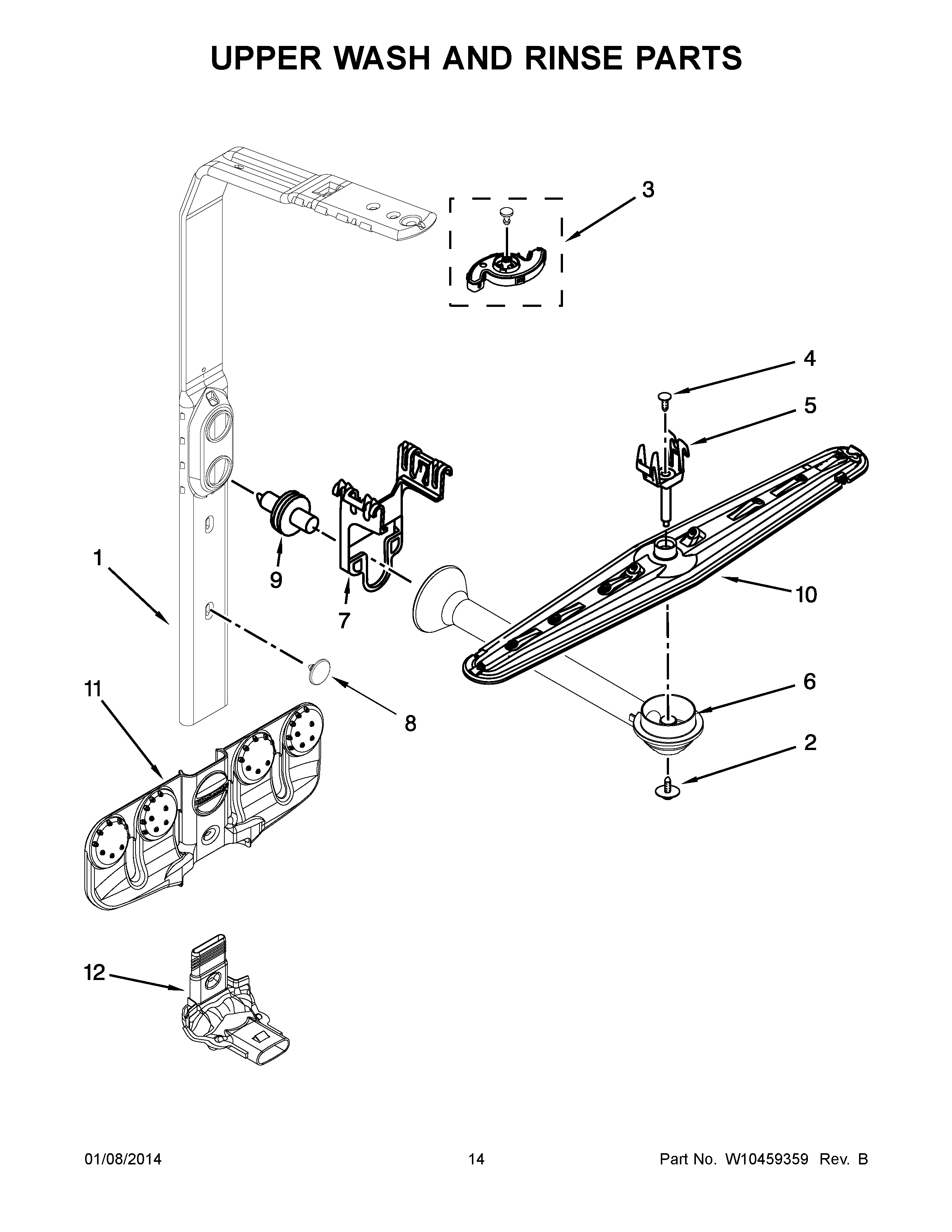 UPPER WASH AND RINSE PARTS

3

4

5

1

9

7

10

11

8

6

2

12

01/08/2014

14

Part No. W10459359 Rev. B