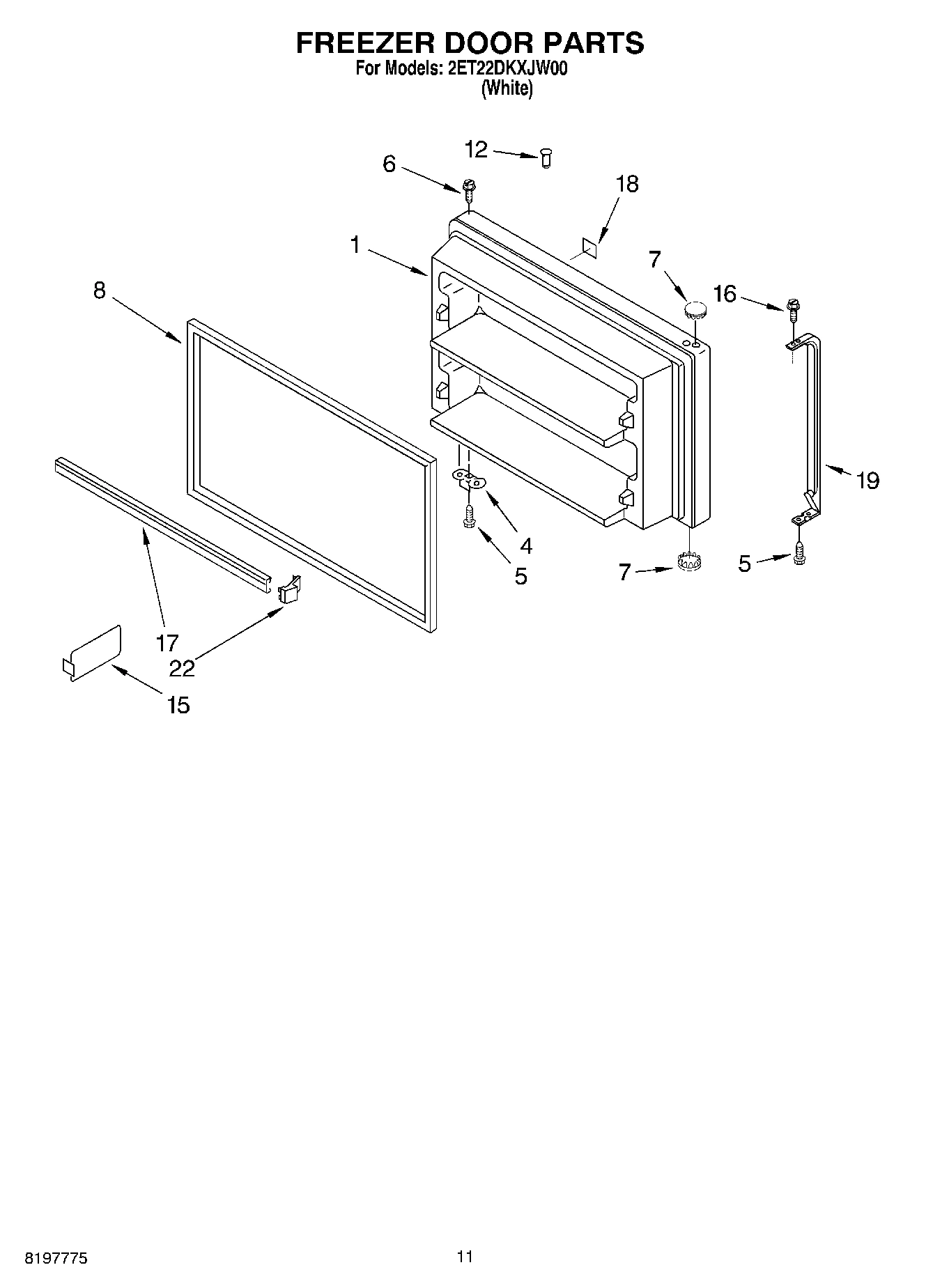 FREEZER DOOR PARTS
For Models: 2ET22DKXJW00
(White)

12
6
18
1
7
16
8
19
4
5
7
5
17
22
15

8197775

11