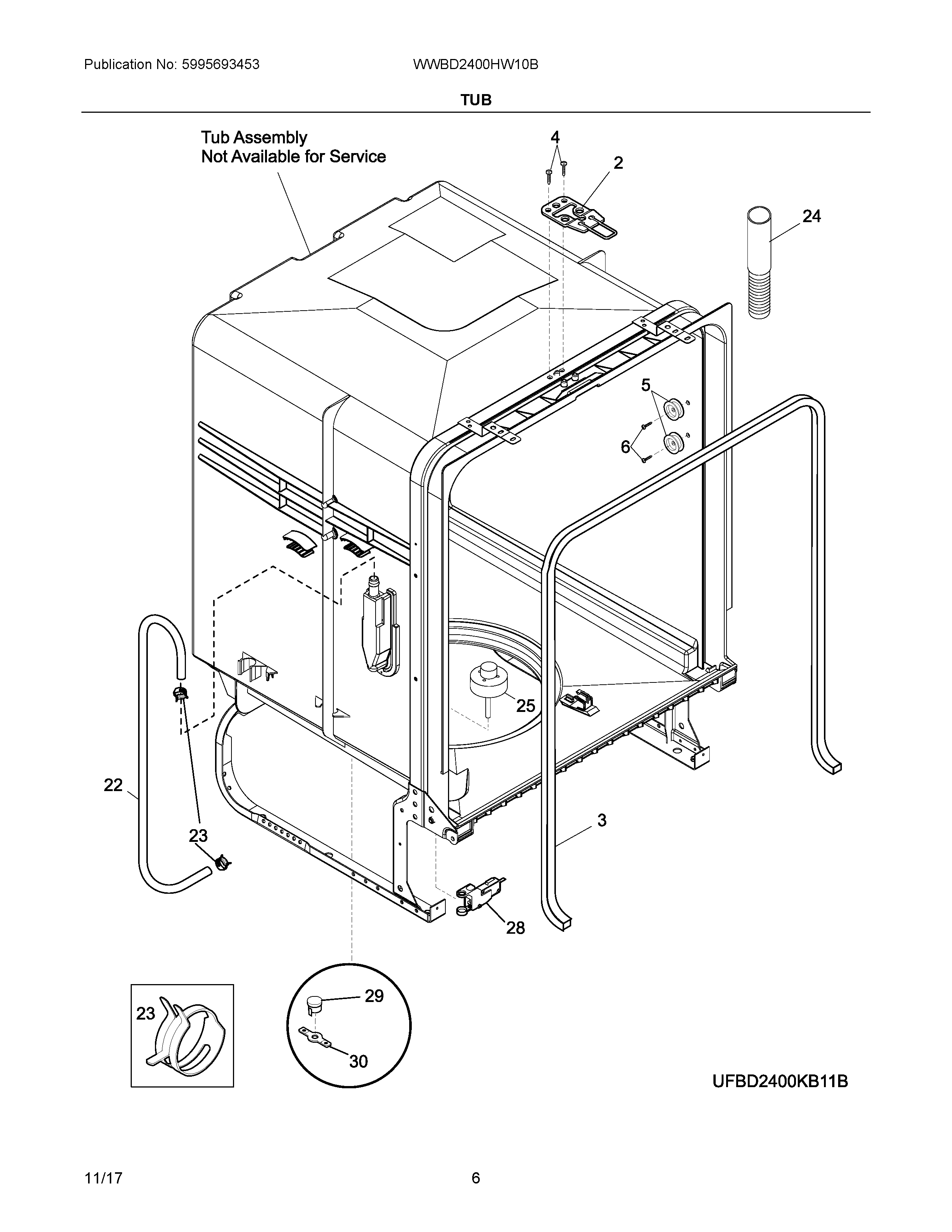 Publication No: 5995693453 WWBD2400HW10B

TUB

Tub Assembly
Not Available for Service

4
2
24
5
6
25
22
23
3
28
23
29
30

UFBD2400KB11B

11/17 6