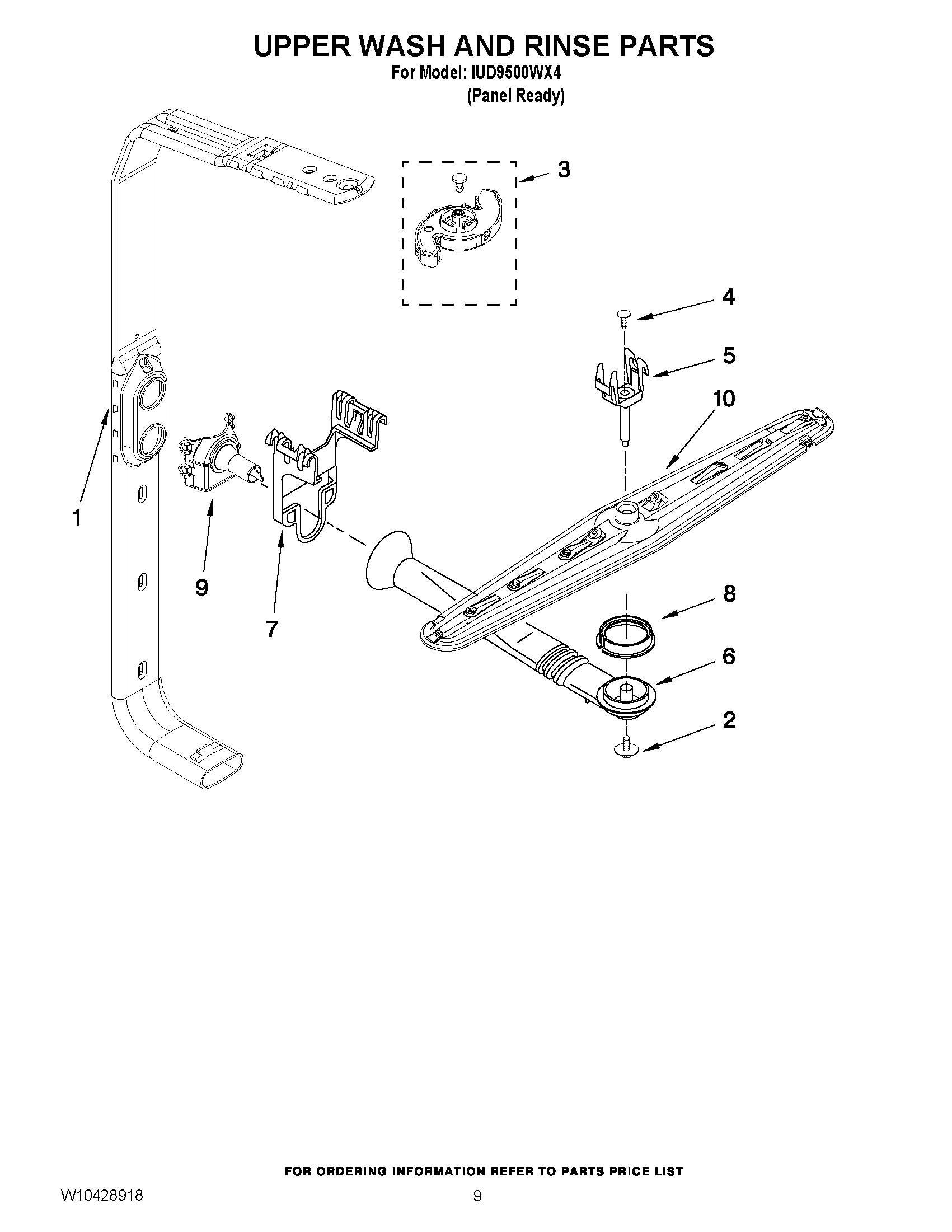 UPPER WASH AND RINSE PARTS
For Model: IUD9500WX4
(Panel Ready)

3

4

5

10

1

9

7

8

6

2

FOR ORDERING INFORMATION REFER TO PARTS PRICE LIST

W10428918

9