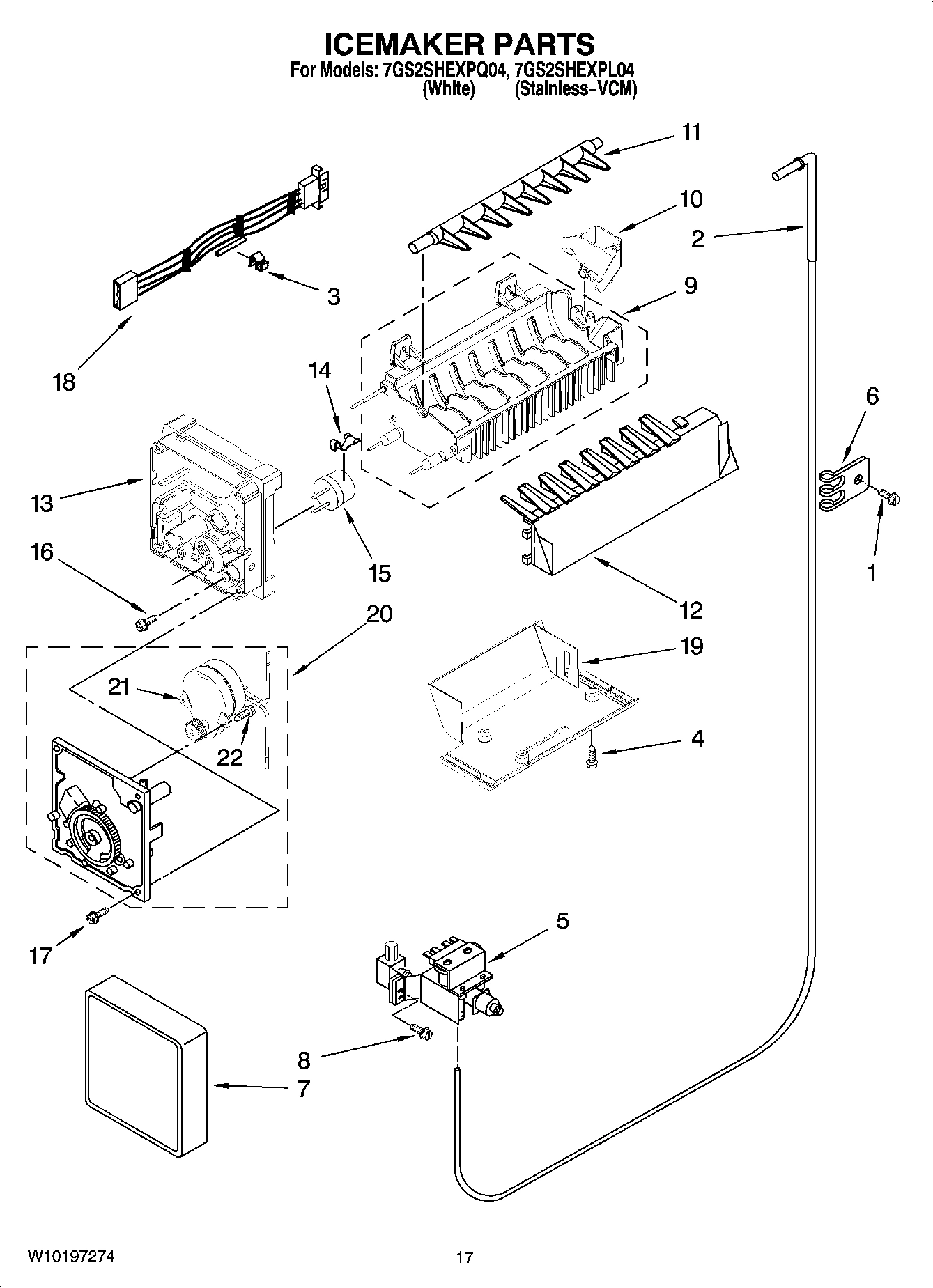 ICEMAKER PARTS
For Models: 7GS2SHEXPQ04, 7GS2SHEXPL04
(White) (Stainless-VCM)

11
10
2
3
9
18
14
6
13
16
15
1
12
20
19
21
22
4
17
5
8
7

W10197274
17