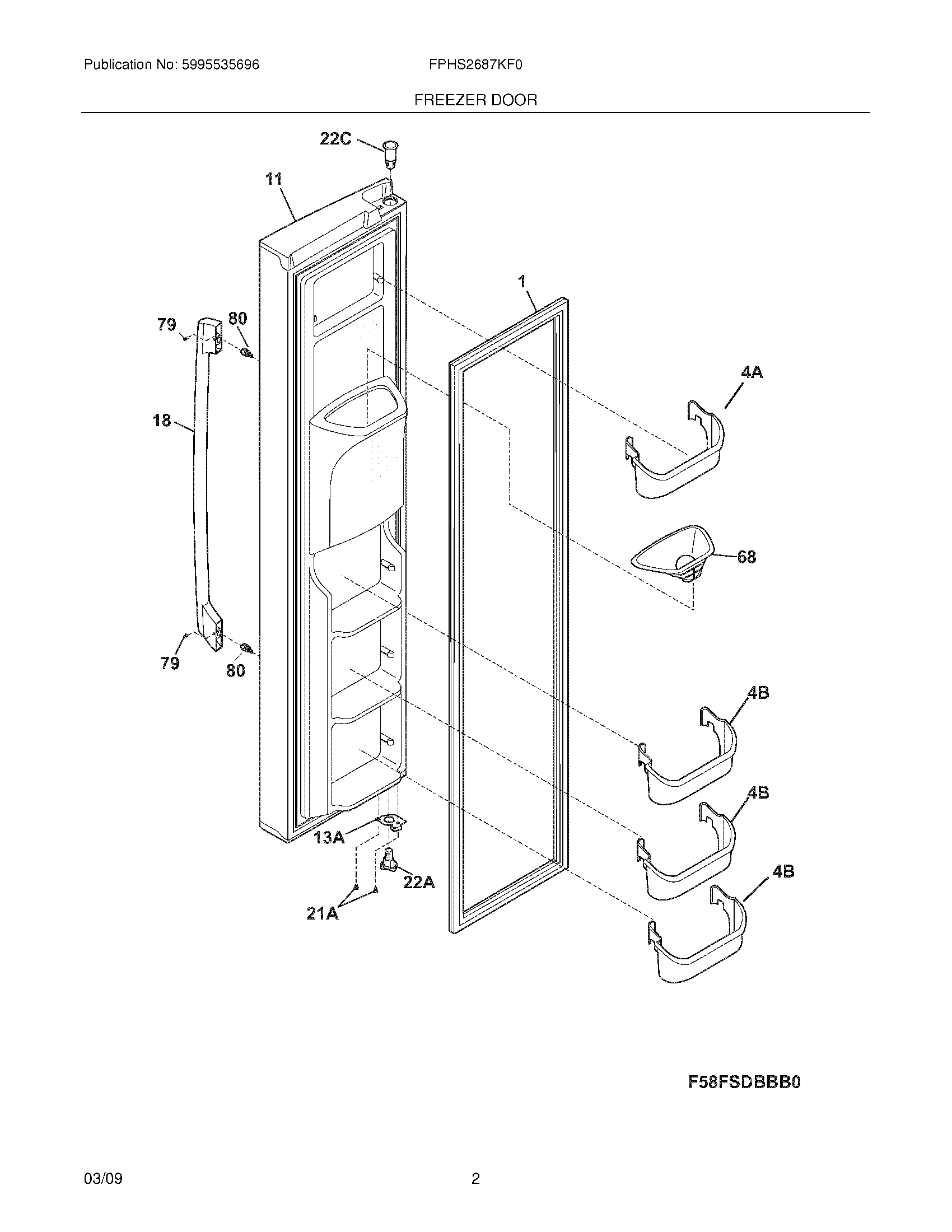 Publication No: 5995535696

FPHS2687KF0

FREEZER DOOR

22C

11

1

79

80

4A

18

68

79

80

4B

4B

13A

22A

4B

21A

F58FSDBBB0

03/09

2