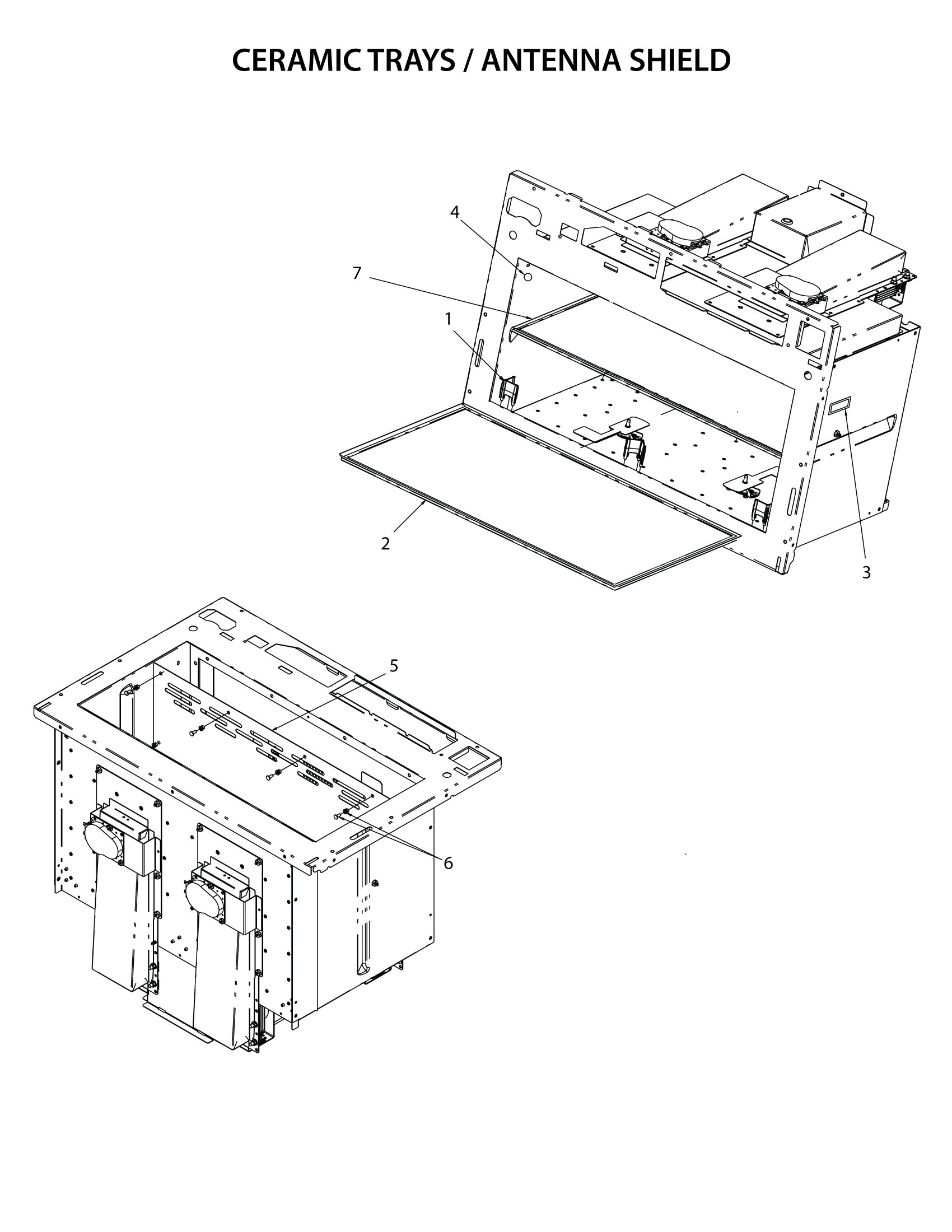 CERAMIC TRAYS / ANTENNA SHIELD

4
7
1
2
3
5
6