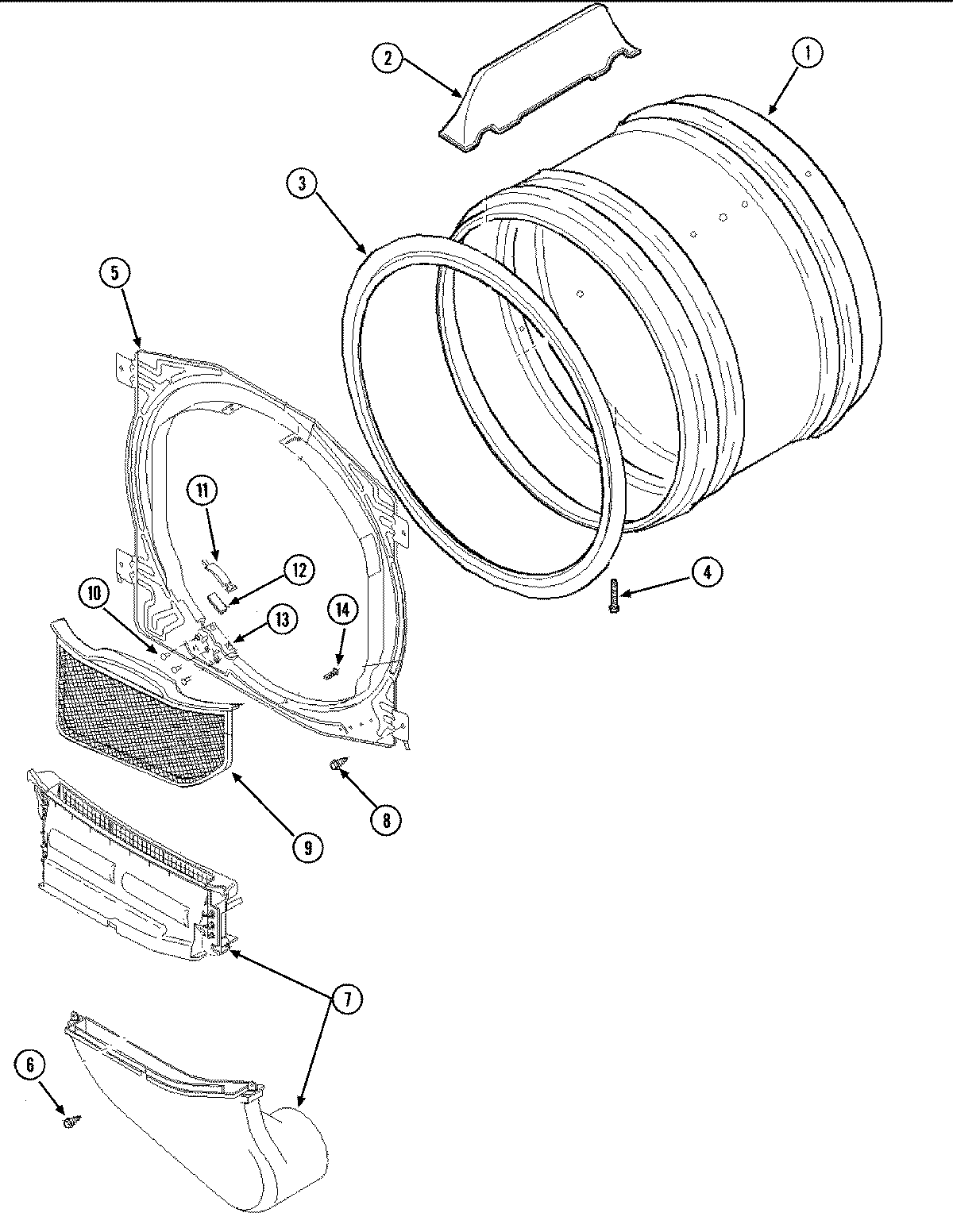 2
1
3
5
11
12
10
13
14
4
8
9
7
6