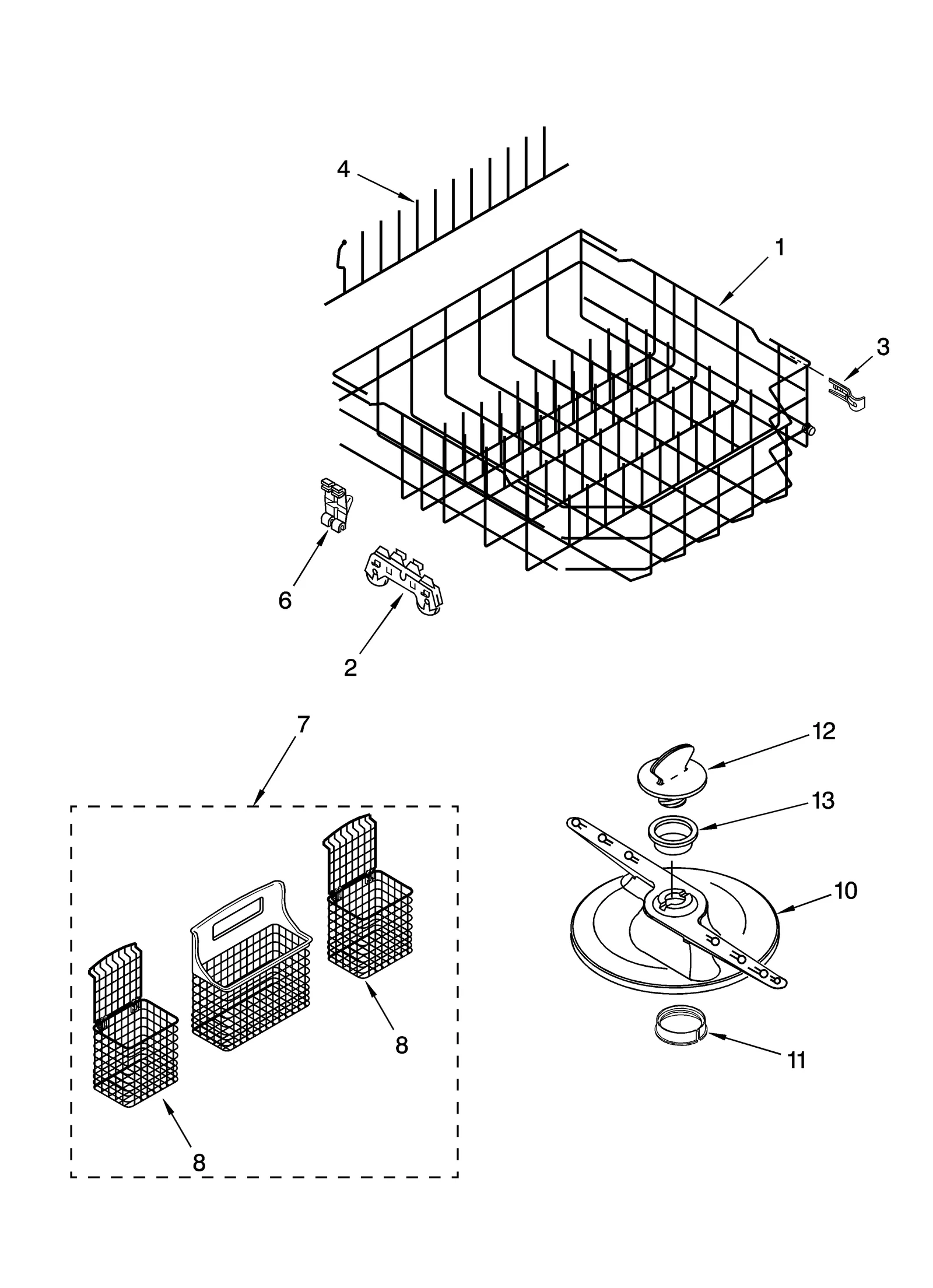 4
1
3
6
2
7
12
13
10
8
11
8