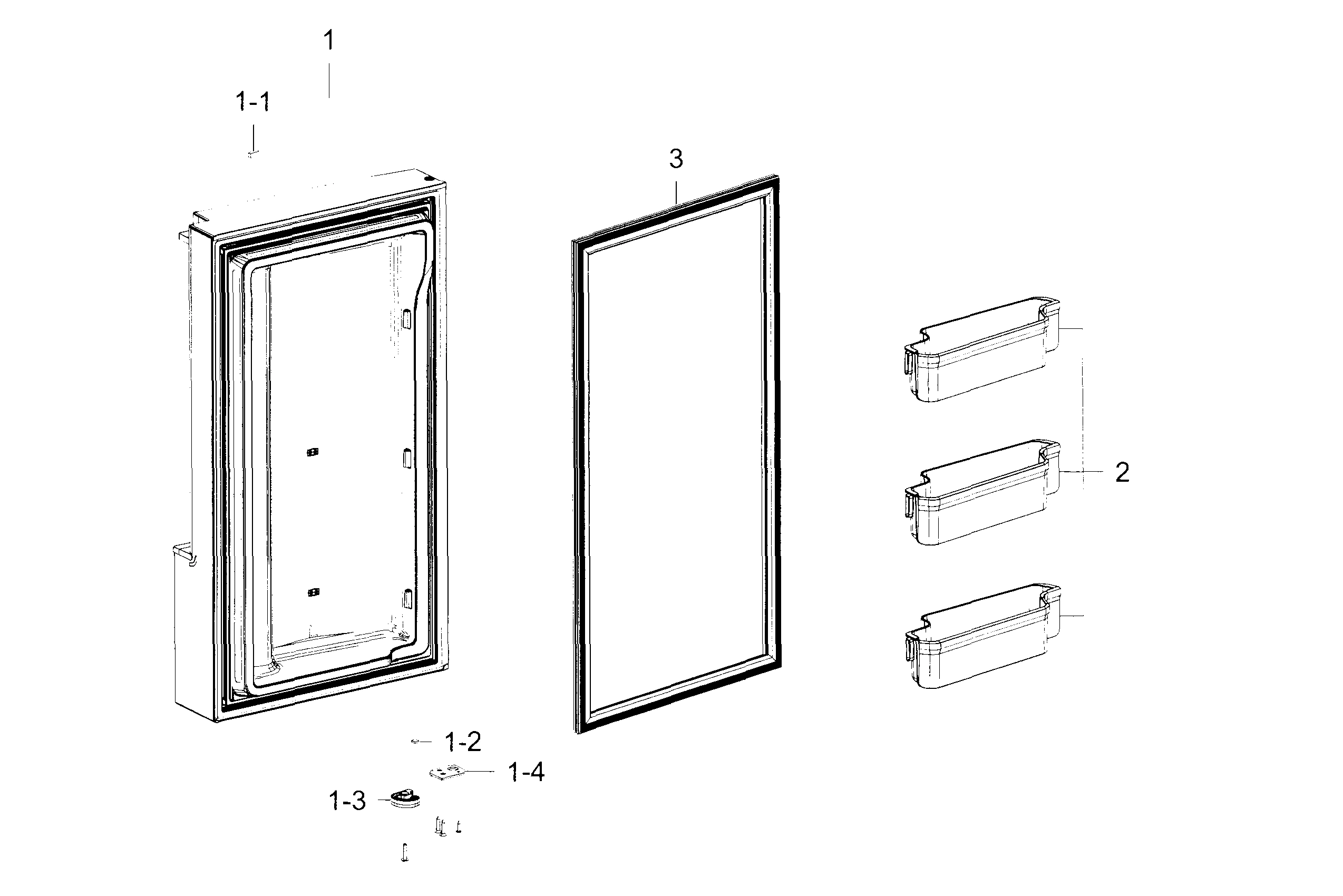 1
1-1
3
2
1-2
1-4
1-3