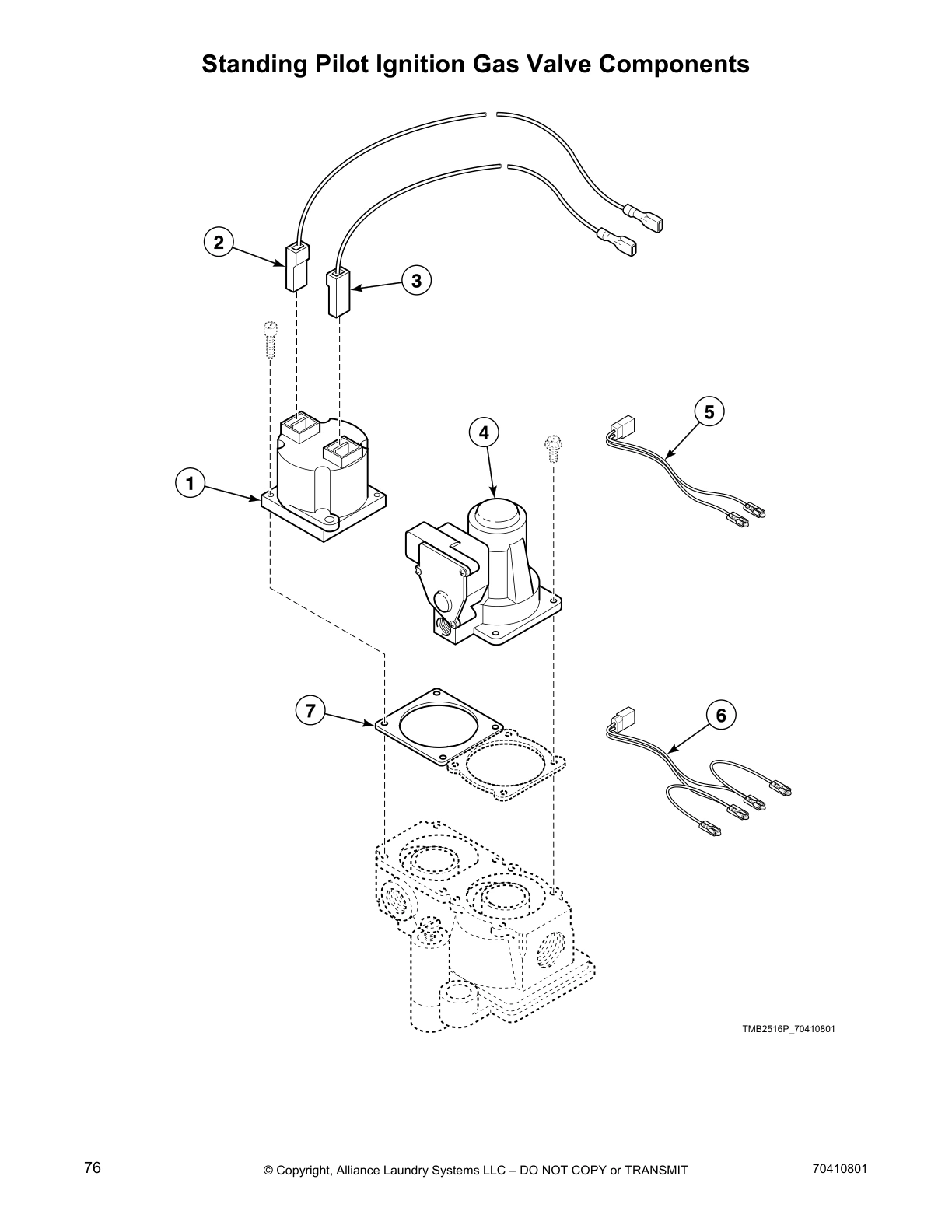 Standing Pilot Ignition Gas Valve Components

2

3

5

4

1

7

6

TMB2516P_70410801

76 © Copyright, Alliance Laundry Systems LLC – DO NOT COPY or TRANSMIT 70410801