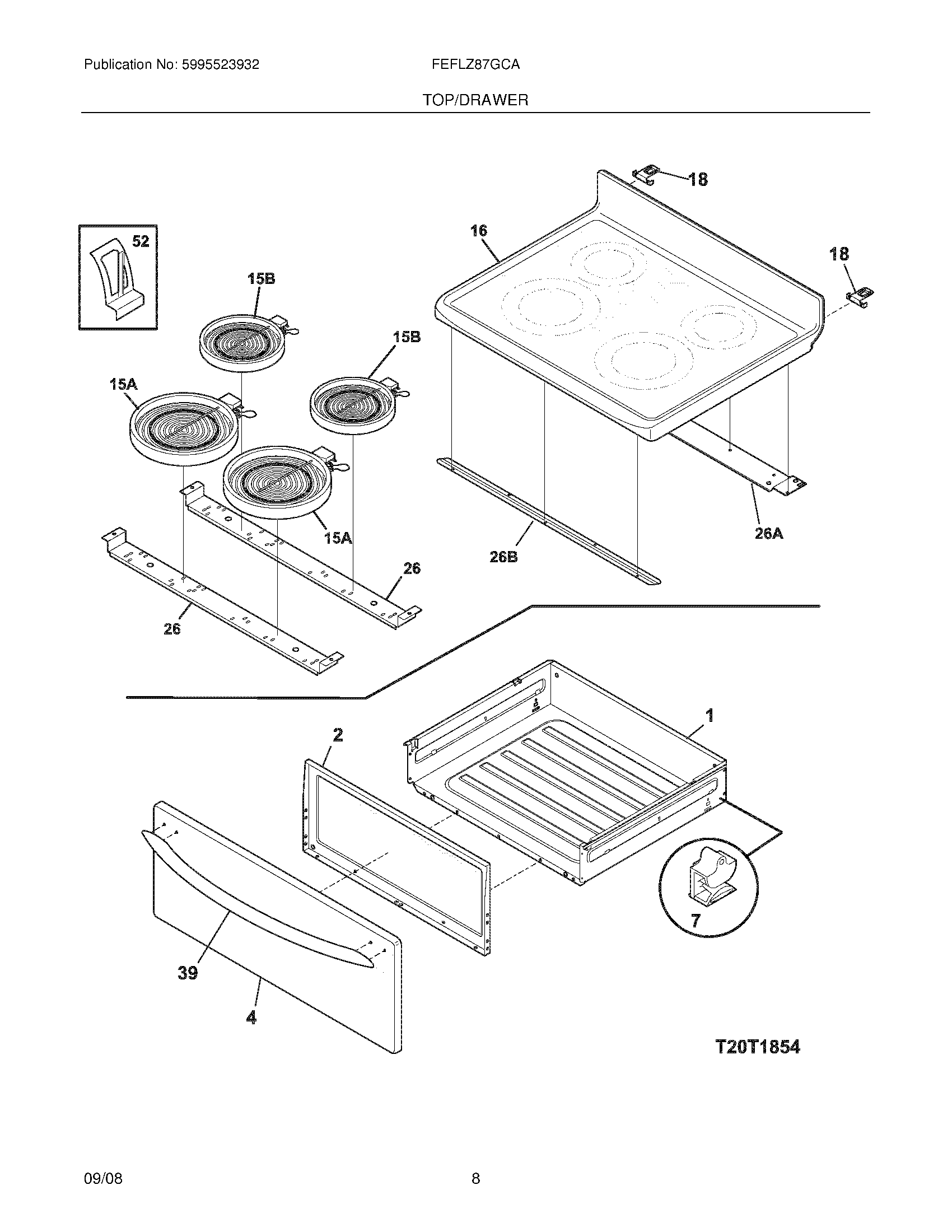 Publication No: 5995523932

FEFLZ87GCA

TOP/DRAWER

18

52

16

18

15B

15B

15A

15A

26A

26B

26

26

1

2

7

39

4

T20T1854

09/08

8