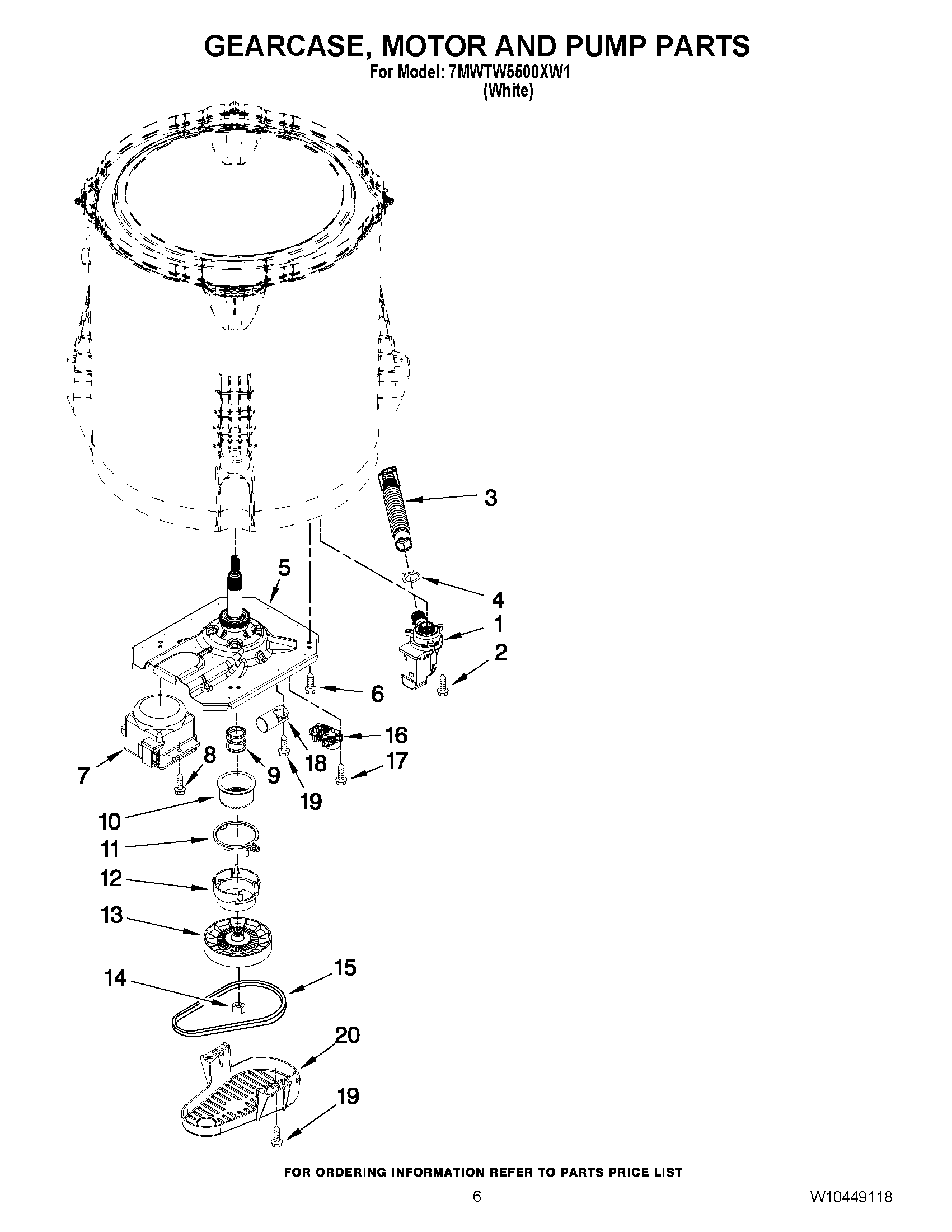 GEARCASE, MOTOR AND PUMP PARTS
For Model: 7MWTW5500XW1
(White)

3
5
4
1
2
6
16
18
17
7
8
9
19
10
11
12
13
15
14
20
19

FOR ORDERING INFORMATION REFER TO PARTS PRICE LIST

6

W10449118