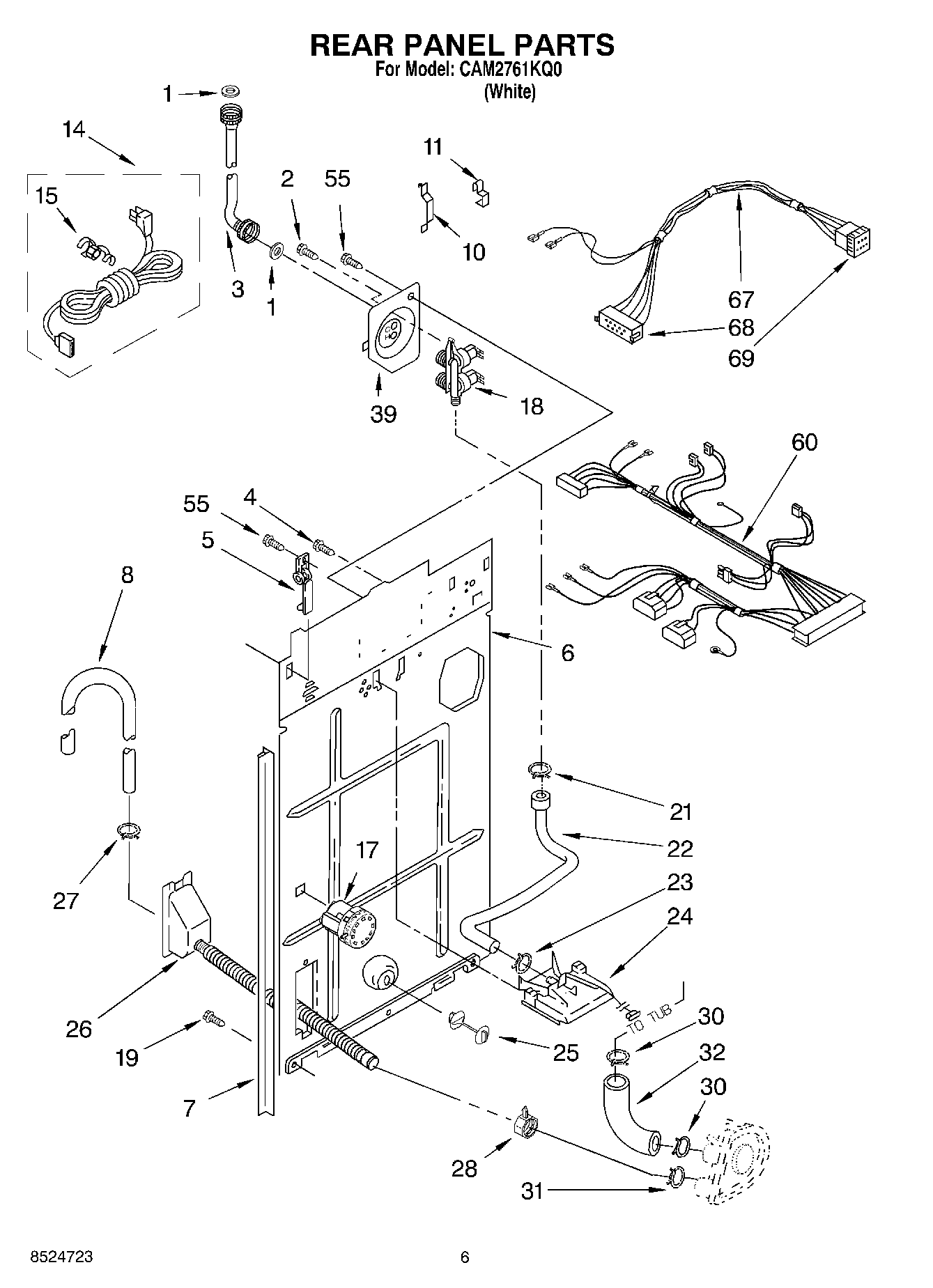 REAR PANEL PARTS
For Model: CAM2761KQ0
(White)

1
14
15
3
1
2
55
11
10
67
68
69
39
18
60
55
4
5
8
6
21
22
17
23
24
27
26
19
7
25
TO TUB
30
32
30
28
31

8524723
6