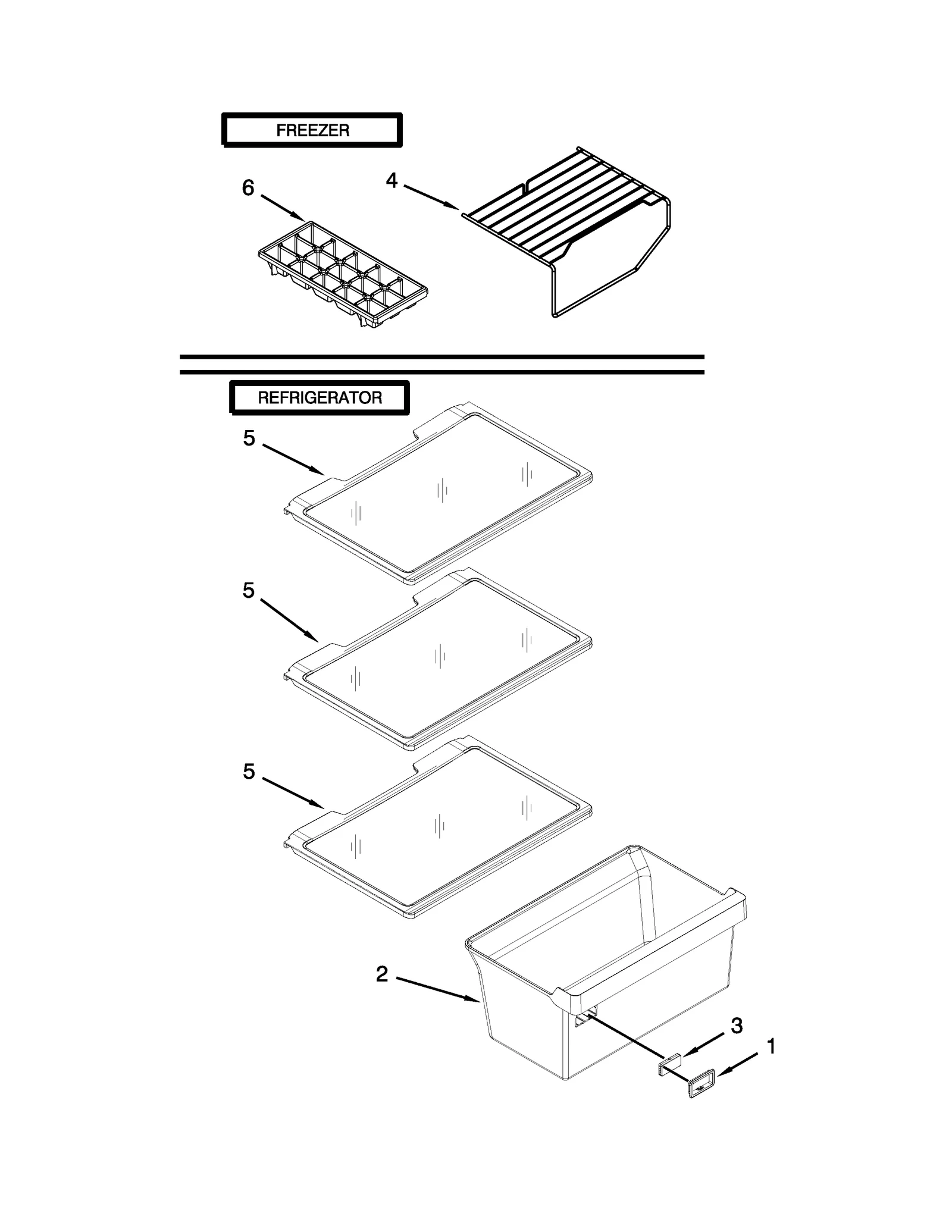 FREEZER

6

4

REFRIGERATOR

5

5

5

2

3

1