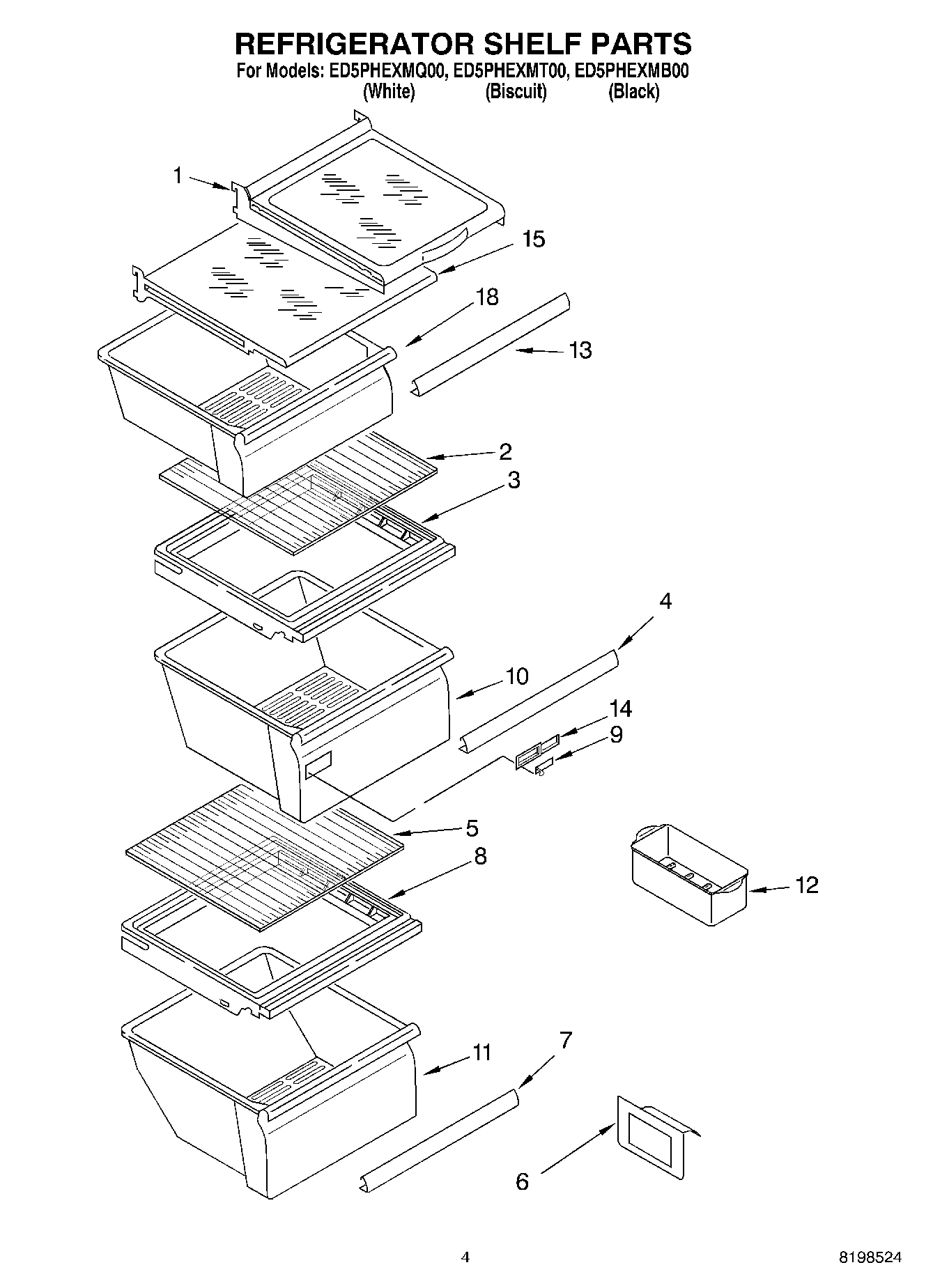 REFRIGERATOR SHELF PARTS
For Models: ED5PHEXMQ00, ED5PHEXMT00, ED5PHEXMB00
(White) (Biscuit) (Black)

1
15
18
13
2
3
4
10
14
9
5
8
12
11
7
6

4

8198524