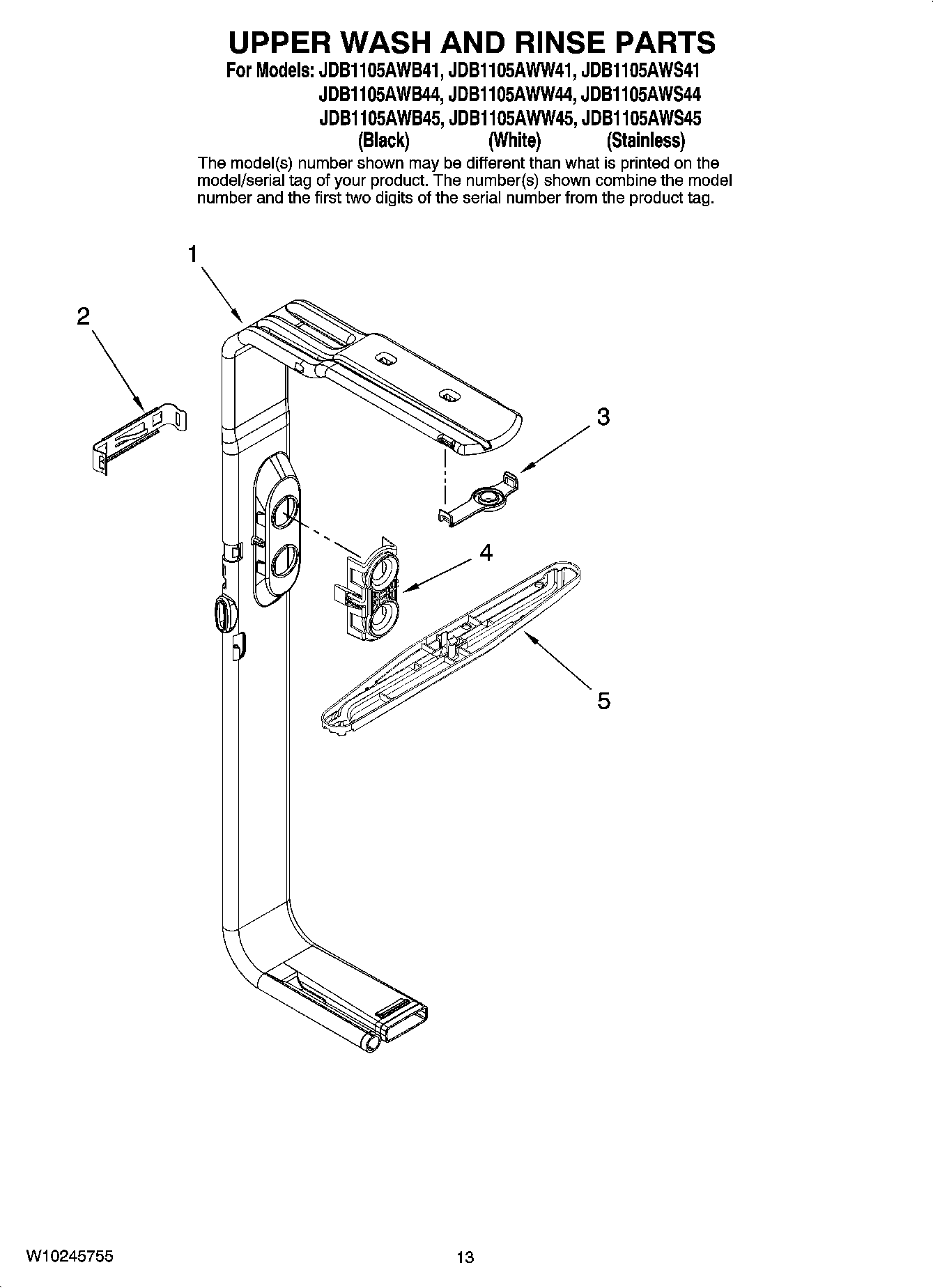 UPPER WASH AND RINSE PARTS

For Models: JDB1105AWB41, JDB1105AWW41, JDB1105AWS41
JDB1105AWB44, JDB1105AWW44, JDB1105AWS44
JDB1105AWB45, JDB1105AWW45, JDB1105AWS45
(Black) (White) (Stainless)

The model(s) number shown may be different than what is printed on the model/serial tag of your product. The number(s) shown combine the model number and the first two digits of the serial number from the product tag.

1

2

3

4

5

W10245755

13