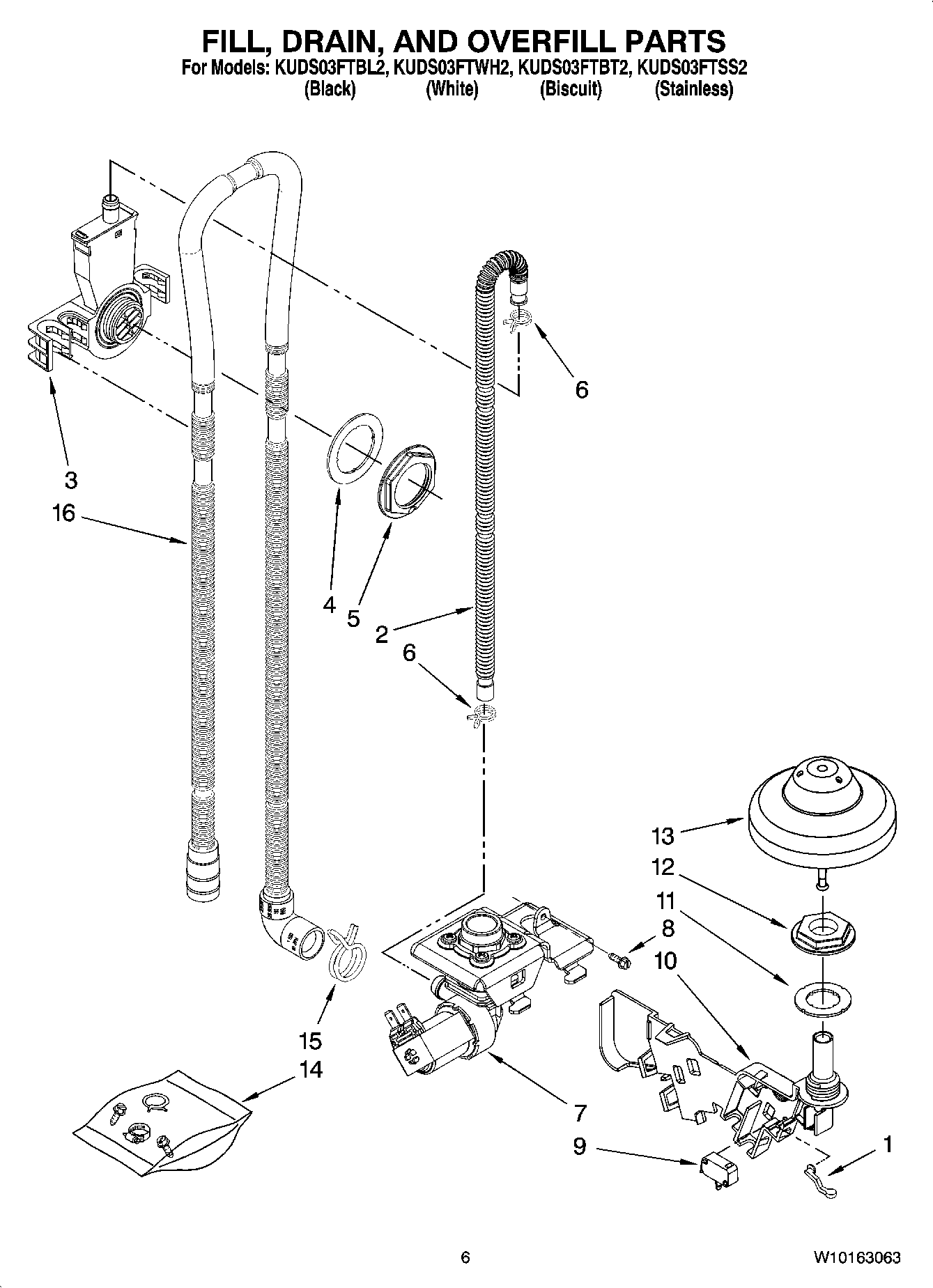 FILL, DRAIN, AND OVERFILL PARTS
For Models: KUDS03FTBL2, KUDS03FTWH2, KUDS03FTBT2, KUDS03FTSS2
(Black) (White) (Biscuit) (Stainless)

6
3
16
4
5
2
6
13
12
11
8
10
15
14
7
9
1

6
W10163063