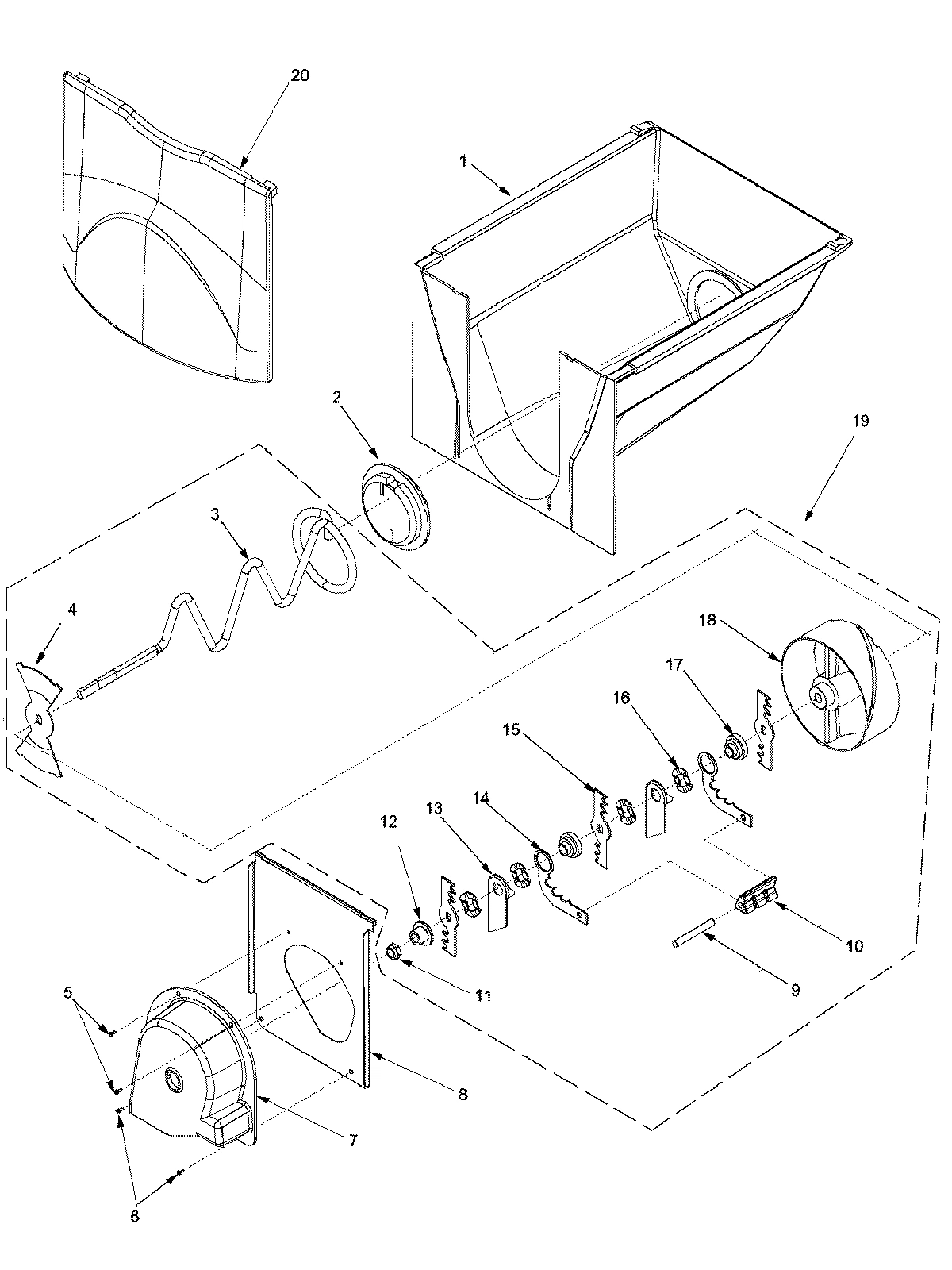 20
1
2
19
3
4
18
17
16
15
14
13
12
10
9
11
5
8
7
6